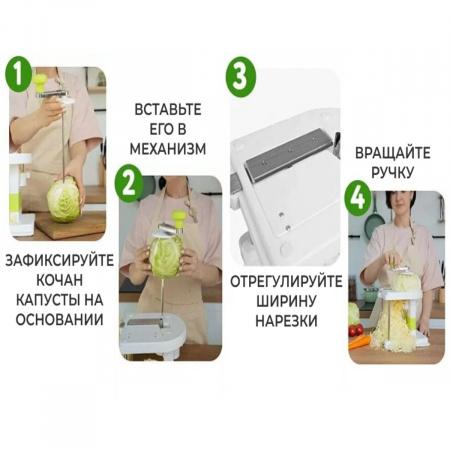 1

ЗАФИКСИРУЙТЕ КОЧАН КАПУСТЫ НА ОСНОВАНИИ

ВСТАВЬТЕ ЕГО В МЕХАНИЗМ

2

3

ОТРЕГУЛИРУЙТЕ ШИРИНУ НАРЕЗКИ

ВРАЩАЙТЕ РУЧКУ

4