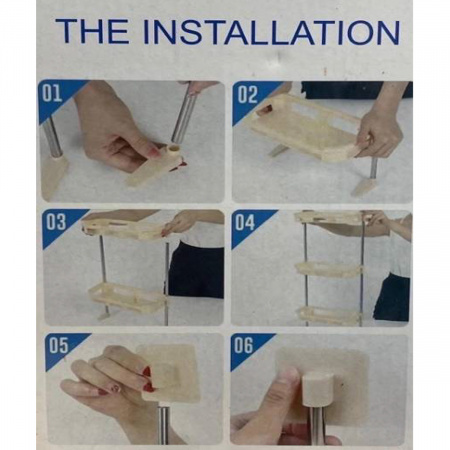 THE INSTALLATION

01

02

03

04

05

06